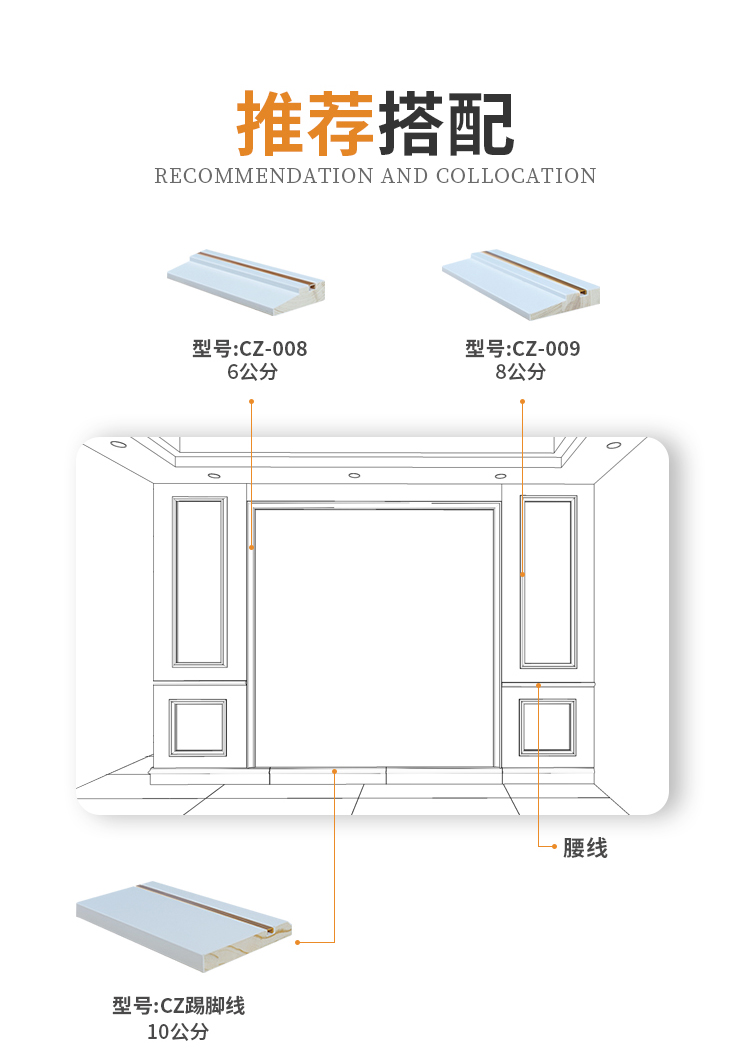 推荐搭配
RECOMMENDATION AND COLLOCATION

型号:CZ-008
6公分

型号:CZ-009
8公分

腰线

型号:CZ踢脚线
10公分